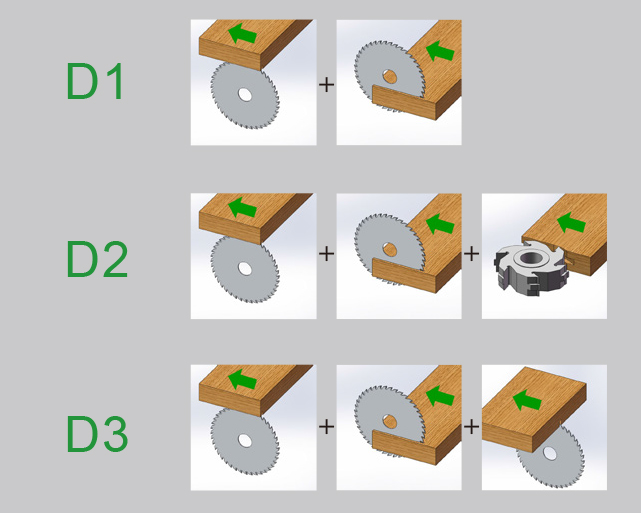 D1
+

D2
+
+

D3
+
+